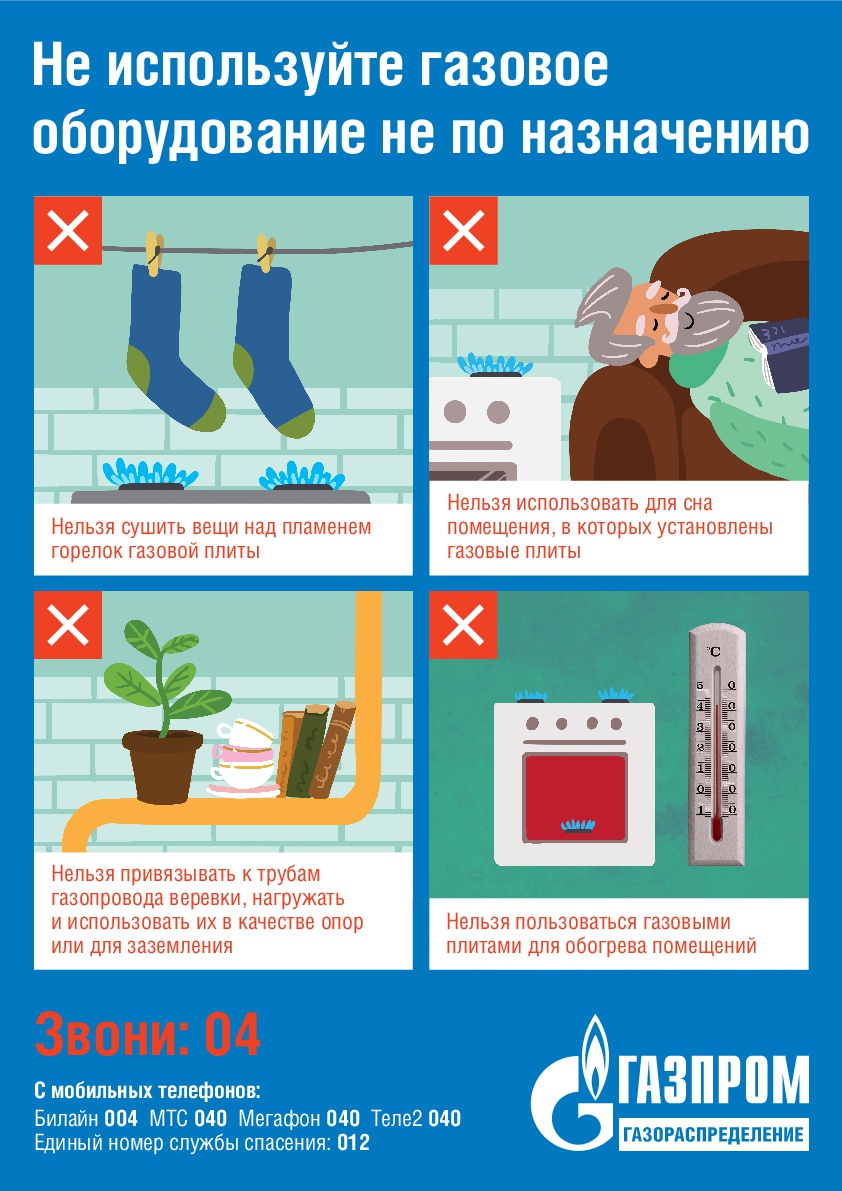 Не используйте газовое оборудование не по назначению

Нельзя сушить вещи над пламенем горелок газовой плиты

Нельзя использовать для сна помещения, в которых установлены газовые плиты

Нельзя привязывать к трубам газопровода веревки, нагружать и использовать их в качестве опор или для заземления

°C

Нельзя пользоваться газовыми плитами для обогрева помещений

Звони: 04

С мобильных телефонов:
Билайн 004 МТС 040 Мегафон 040 Теле2 040
Единый номер службы спасения: 012

ГАЗПРОМ
ГАЗОРАСПРЕДЕЛЕНИЕ